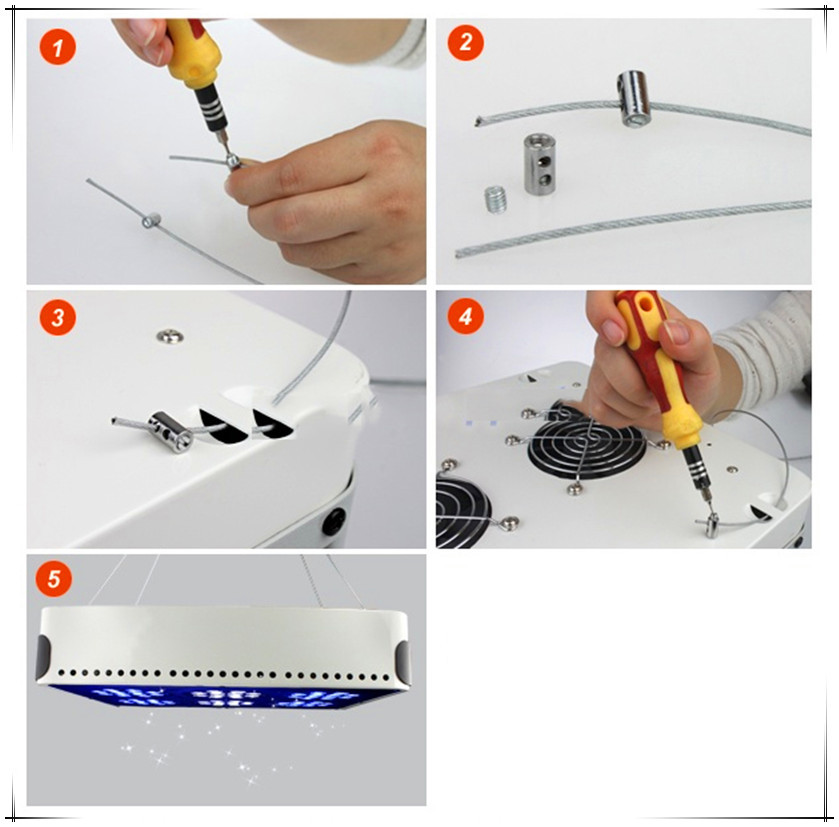 1

2

3

4

5