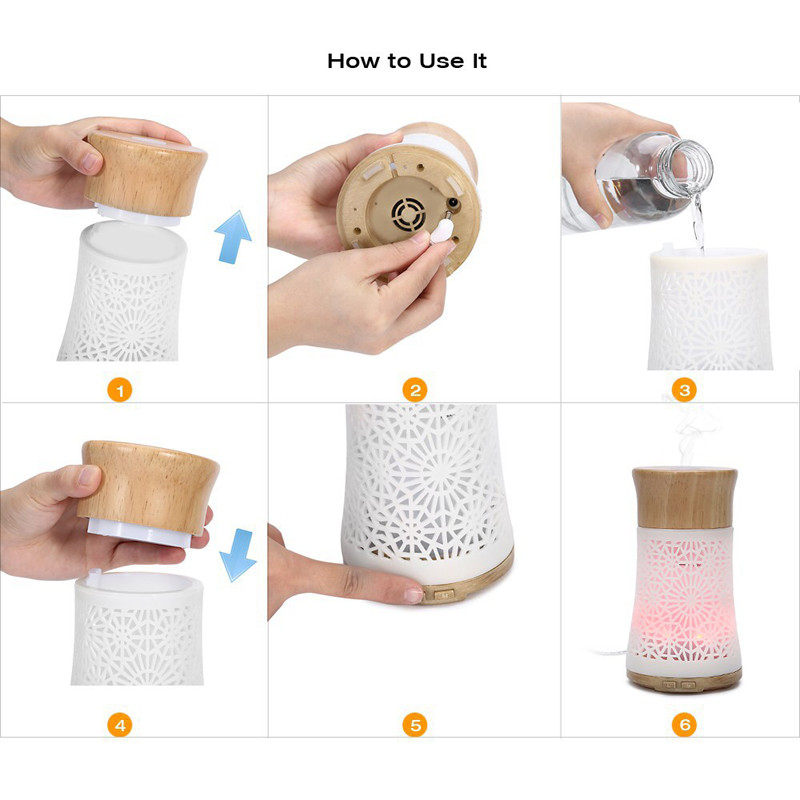 How to Use It

1

2

3

4

5

6