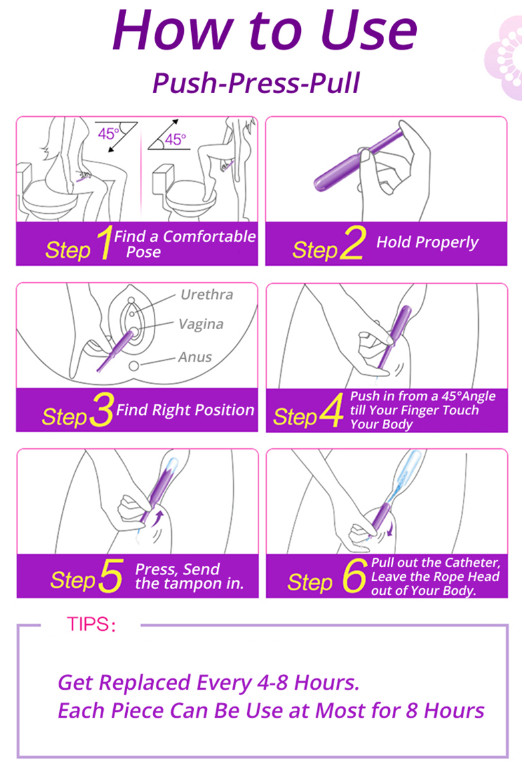 How to Use
Push-Press-Pull

45°
45°
Step 1 Find a Comfortable Pose

Step 2 Hold Properly

Urethra
Vagina
Anus
Step 3 Find Right Position

Step 4 Push in from a 45°Angle till Your Finger Touch Your Body

Step 5 Press, Send the tampon in.

Step 6 Pull out the Catheter, Leave the Rope Head out of Your Body.

TIPS:

Get Replaced Every 4-8 Hours.
Each Piece Can Be Use at Most for 8 Hours