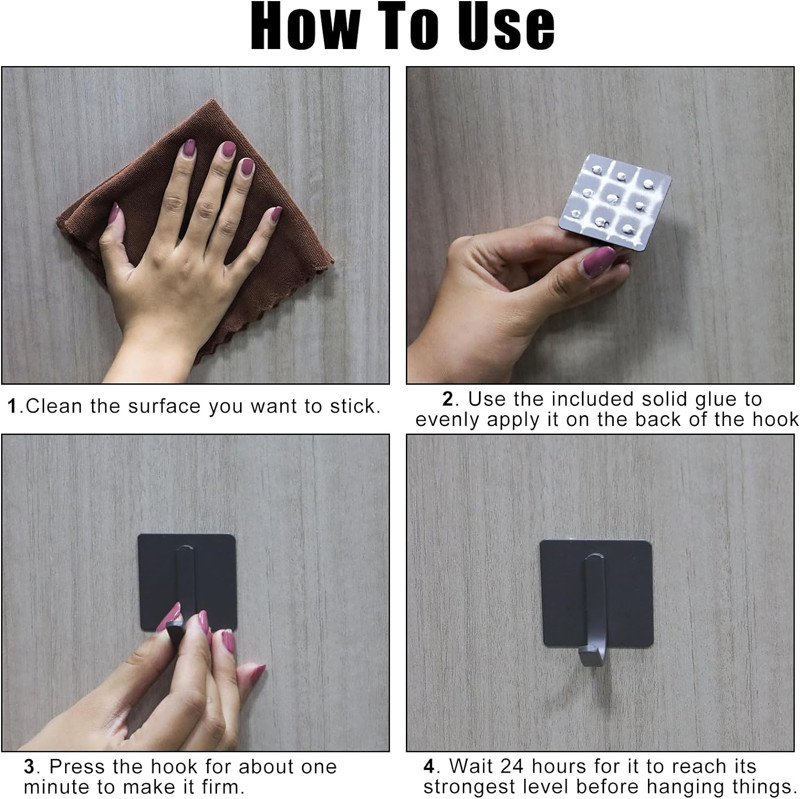 How To Use

1.Clean the surface you want to stick.

2. Use the included solid glue to evenly apply it on the back of the hook

3. Press the hook for about one minute to make it firm.

4. Wait 24 hours for it to reach its strongest level before hanging things.