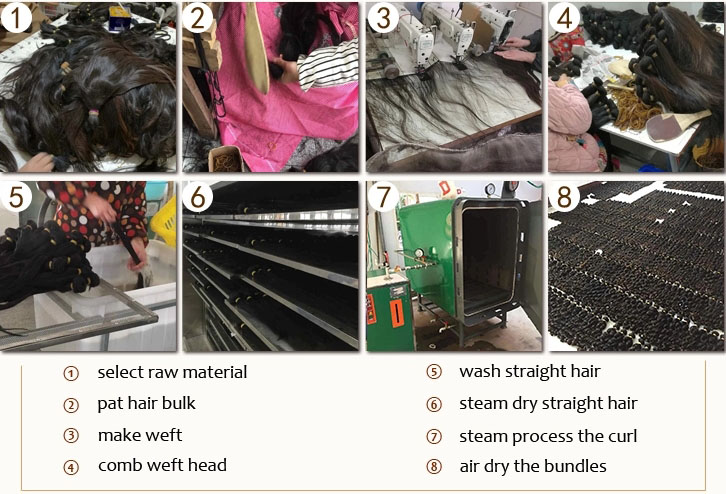 1
2
3
4
5
6
7
8

① select raw material
② pat hair bulk
③ make weft
④ comb weft head

⑤ wash straight hair
⑥ steam dry straight hair
⑦ steam process the curl
⑧ air dry the bundles