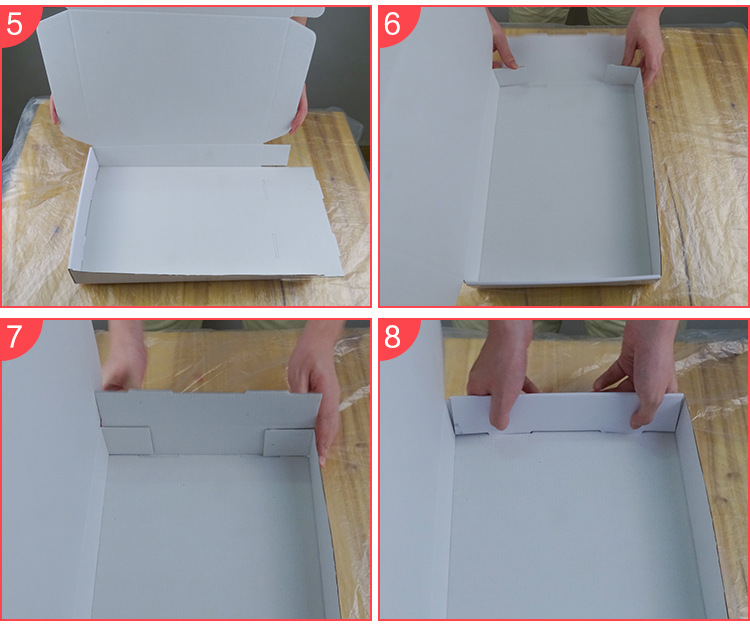 5

6

7

8