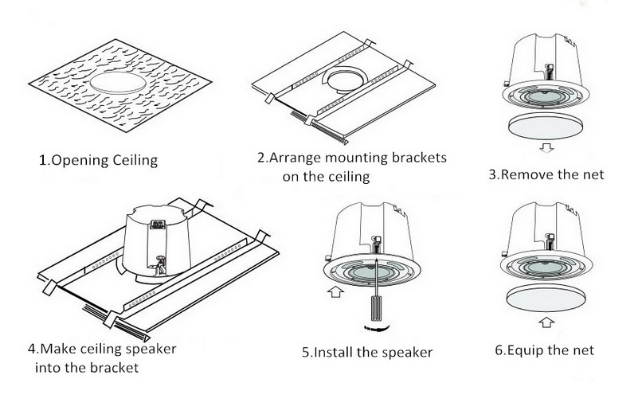 1.Opening Ceiling

2.Arrange mounting brackets on the ceiling

3.Remove the net

4.Make ceiling speaker into the bracket

5.Install the speaker

6.Equip the net