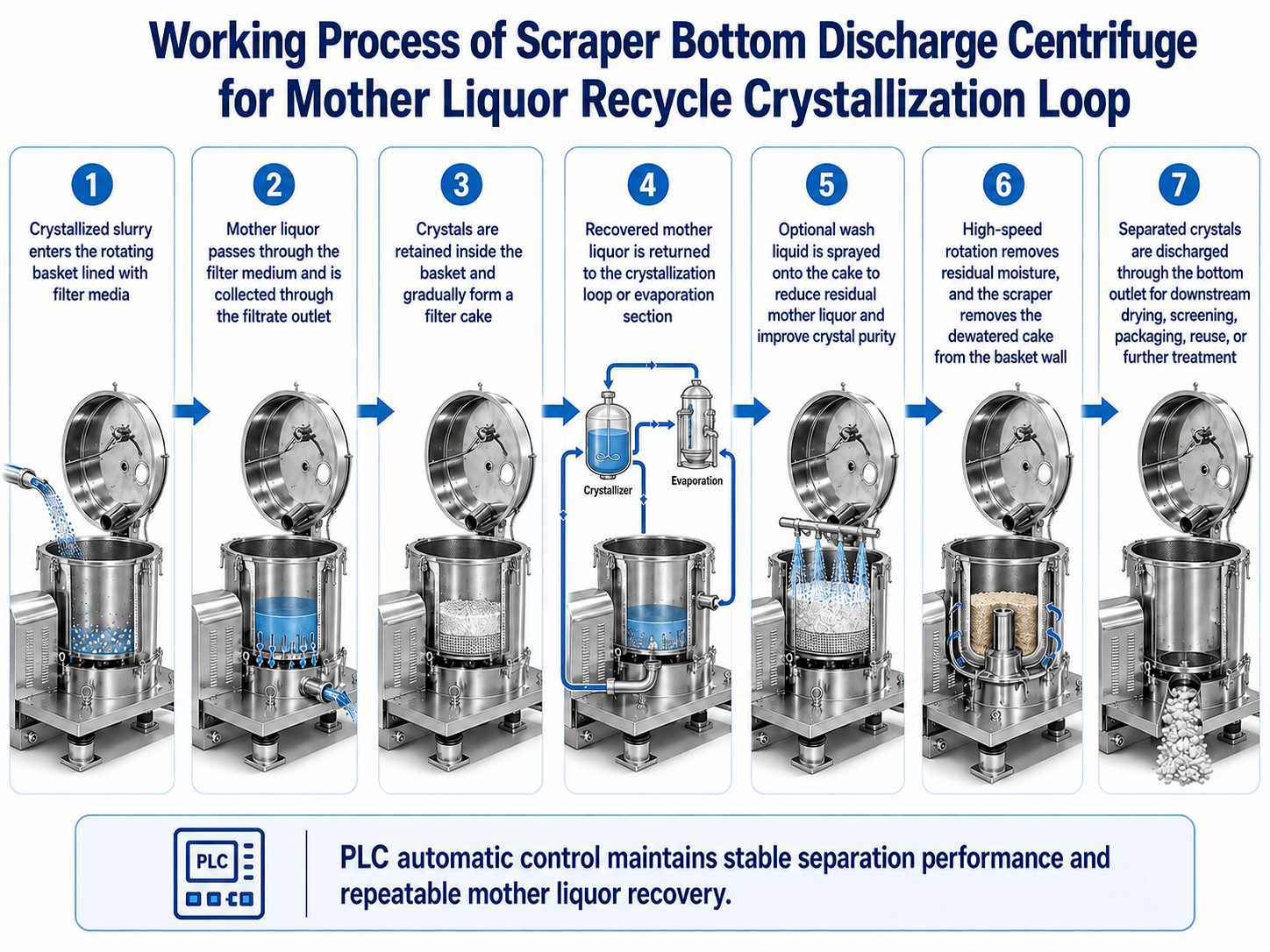 Working Process of Scraper Bottom Discharge Centrifuge for Mother Liquor Recycle Crystallization Loop

1
Crystallized slurry enters the rotating basket lined with filter media

2
Mother liquor passes through the filter medium and is collected through the filtrate outlet

3
Crystals are retained inside the basket and gradually form a filter cake

4
Recovered mother liquor is returned to the crystallization loop or evaporation section

Crystallizer
Evaporation

5
Optional wash liquid is sprayed onto the cake to reduce residual mother liquor and improve crystal purity

6
High-speed rotation removes residual moisture, and the scraper removes the dewatered cake from the basket wall

7
Separated crystals are discharged through the bottom outlet for downstream drying, screening, packaging, reuse, or further treatment

PLC

PLC automatic control maintains stable separation performance and repeatable mother liquor recovery.