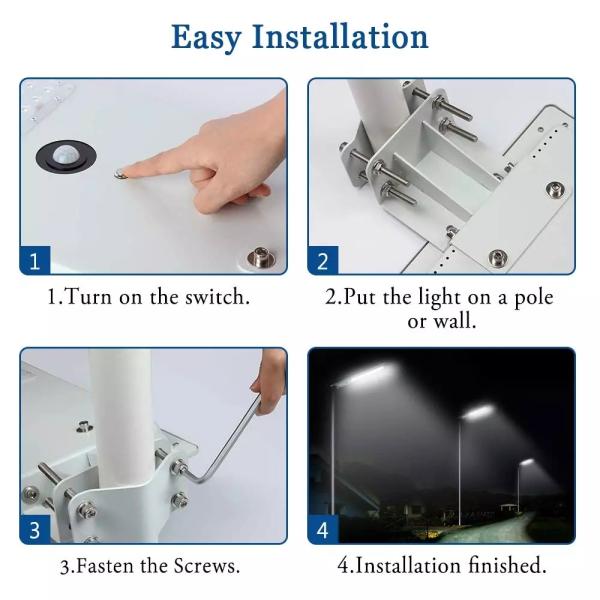 Easy Installation

1

1.Turn on the switch.

2

2.Put the light on a pole or wall.

3

3.Fasten the Screws.

4

4.Installation finished.