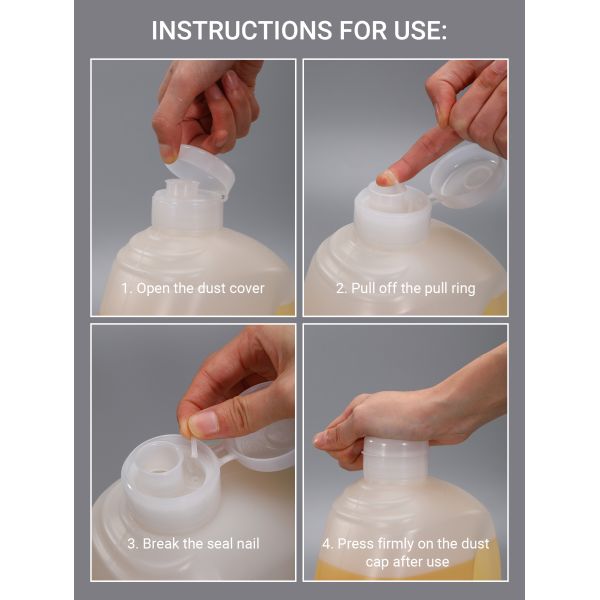 INSTRUCTIONS FOR USE:

1. Open the dust cover

2. Pull off the pull ring

3. Break the seal nail

4. Press firmly on the dust cap after use